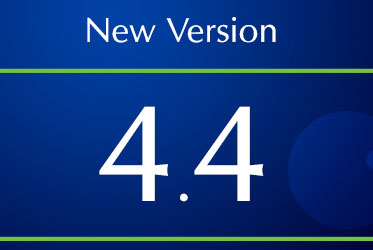 New Version

4.4